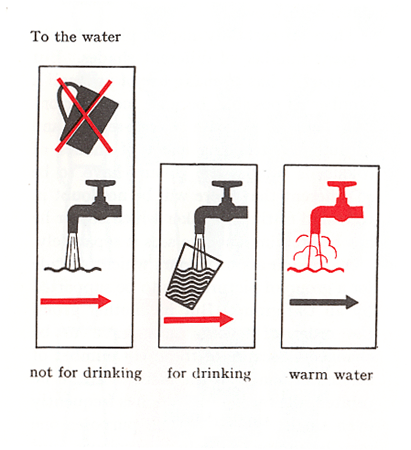 To the water

not for drinking

for drinking

warm water